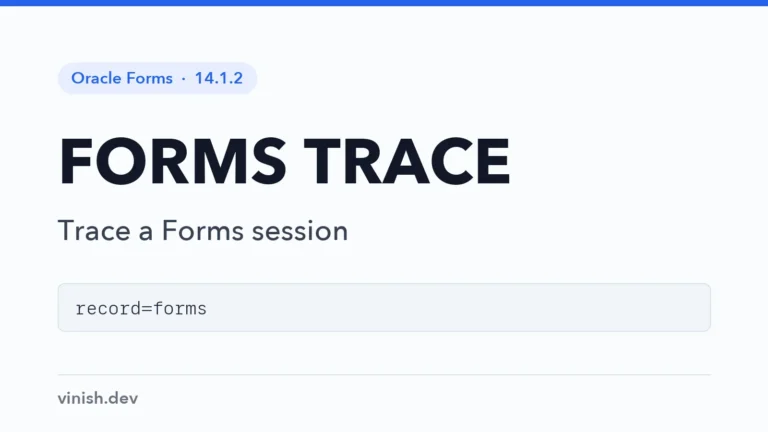 Oracle Forms · 14.1.2

FORMS TRACE

Trace a Forms session

record=forms

vinish.dev