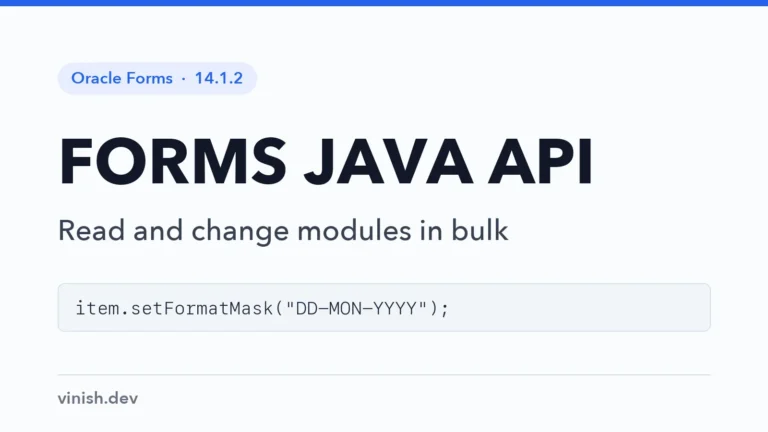 Oracle Forms · 14.1.2

FORMS JAVA API

Read and change modules in bulk

item.setFormatMask("DD-MON-YYYY");

vinish.dev