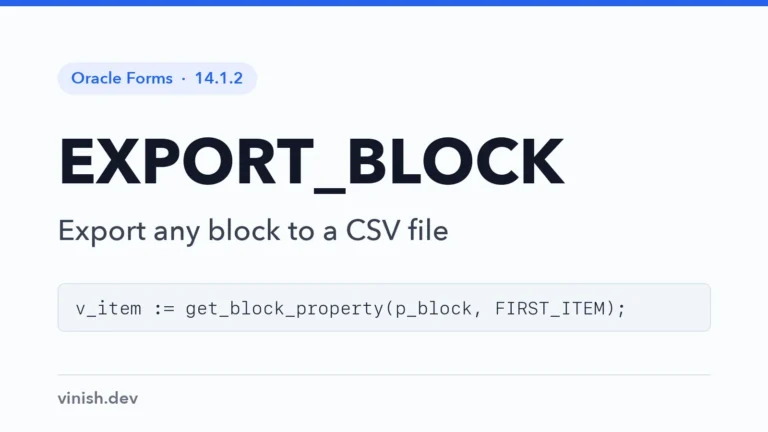 Oracle Forms · 14.1.2

EXPORT_BLOCK

Export any block to a CSV file

v_item := get_block_property(p_block, FIRST_ITEM);

vinish.dev