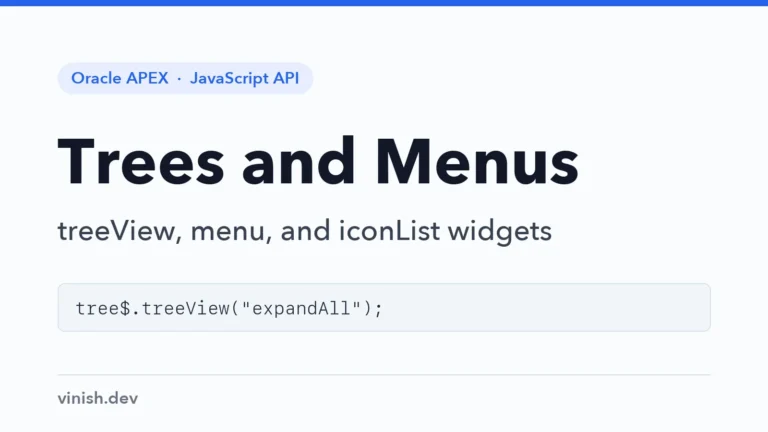 Oracle APEX · JavaScript API

Trees and Menus

treeView, menu, and iconList widgets

tree$.treeView("expandAll");

vinish.dev